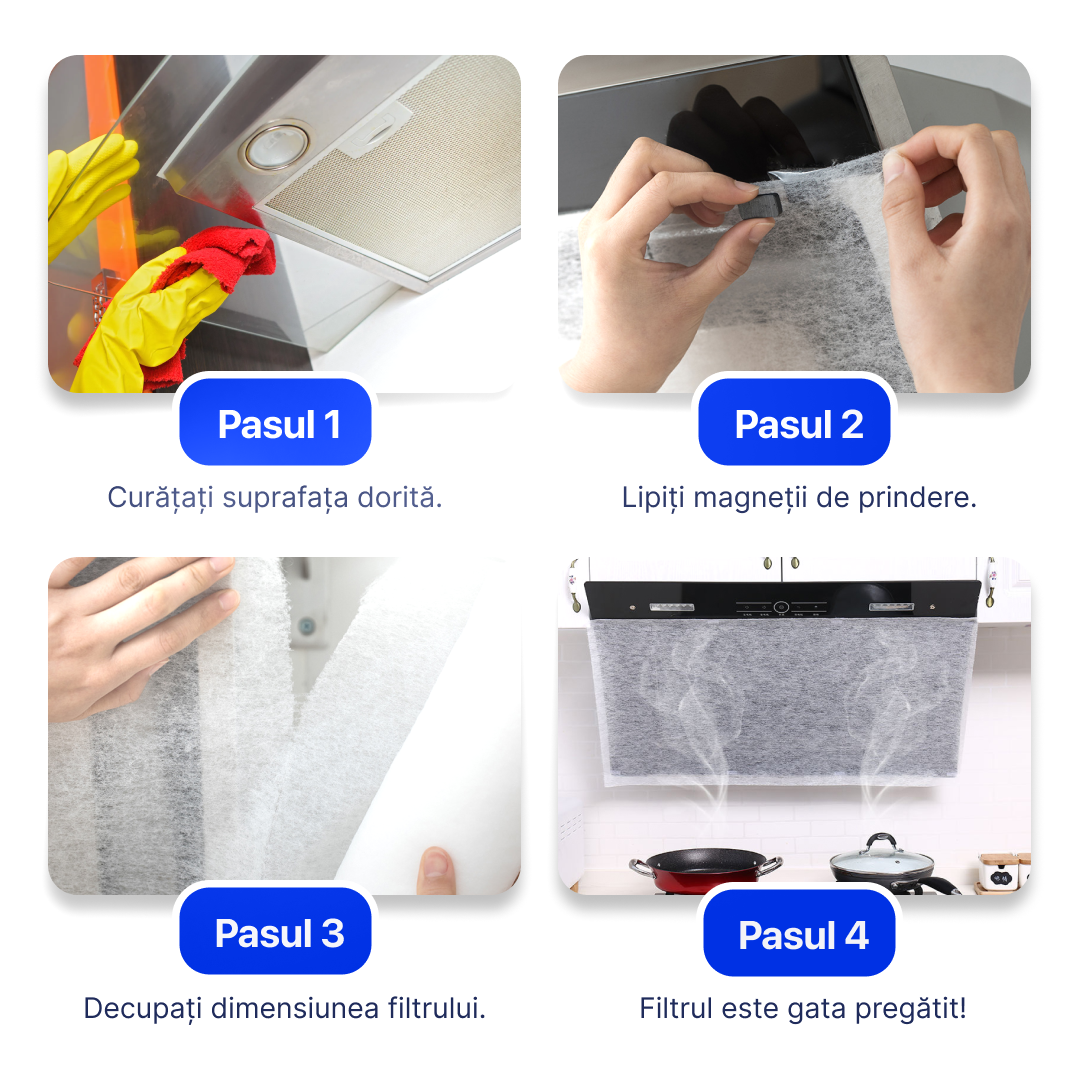 Pasul 1

Curățați suprafața dorită.

Pasul 2

Lipiți magneții de prindere.

Pasul 3

Decupați dimensiunea filtrului.

Pasul 4

Filtrul este gata pregătit!