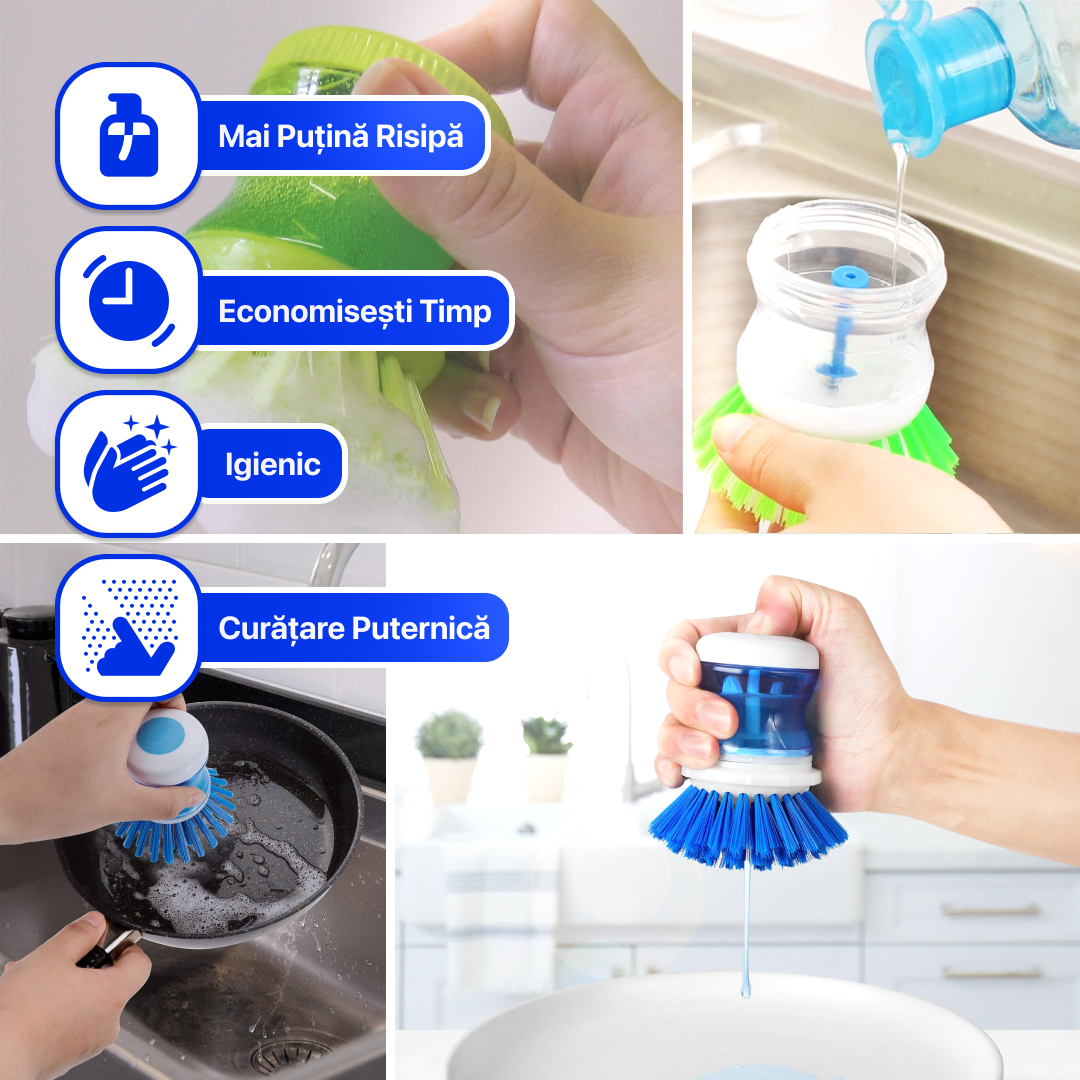 Mai Puțină Risipă

Economisești Timp

Igienic

Curățare Puternică