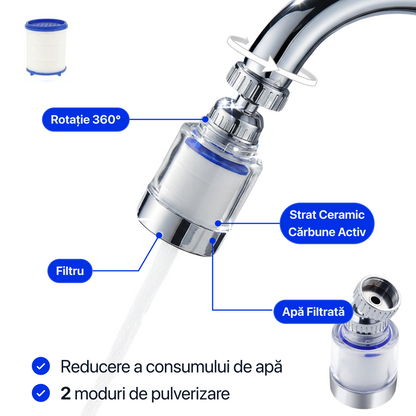 Rotație 360°

Strat Ceramic
Cărbune Activ

Filtru

Apă Filtrată

Reducere a consumului de apă

2 moduri de pulverizare