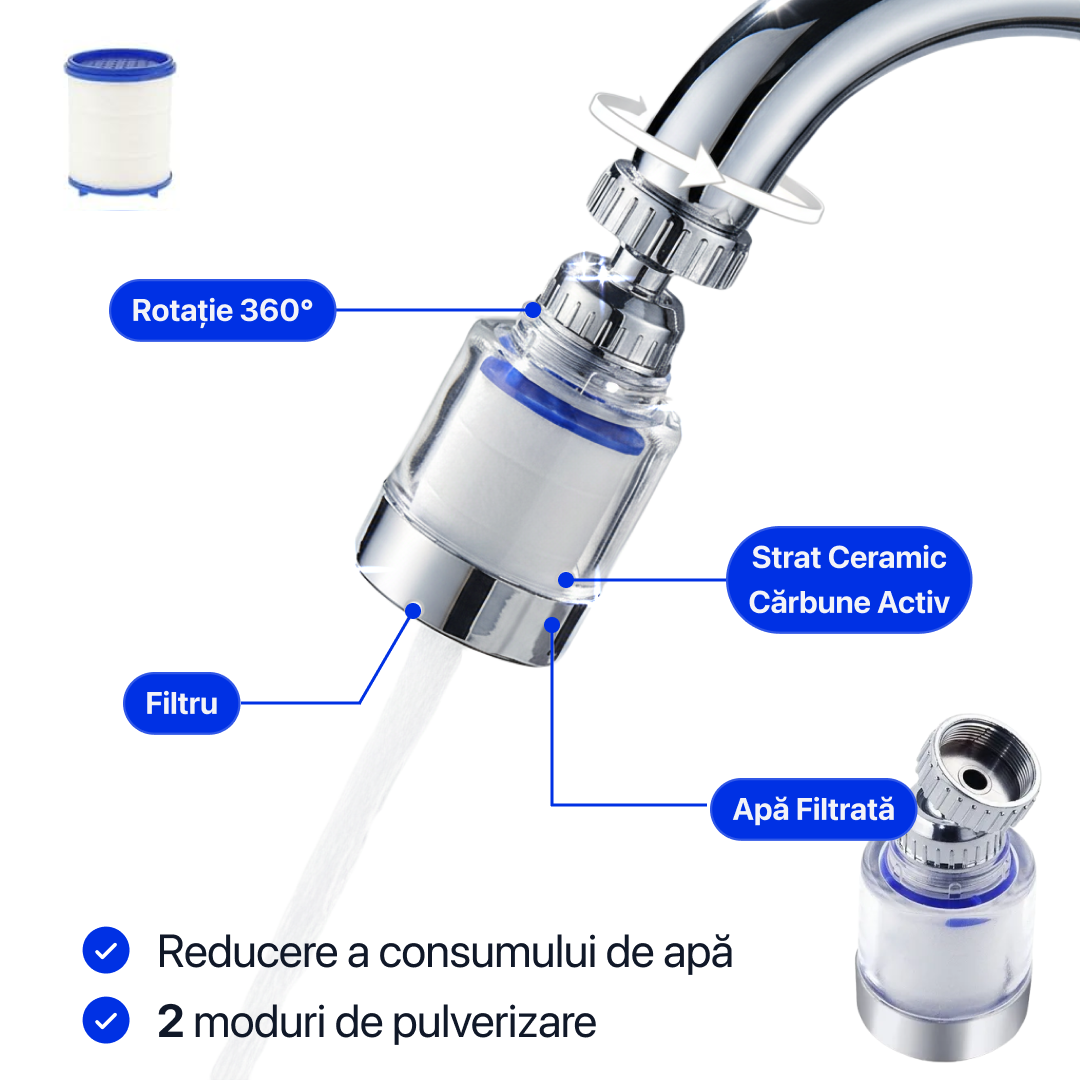 Rotație 360°

Strat Ceramic
Cărbune Activ

Filtru

Apă Filtrată

Reducere a consumului de apă

2 moduri de pulverizare